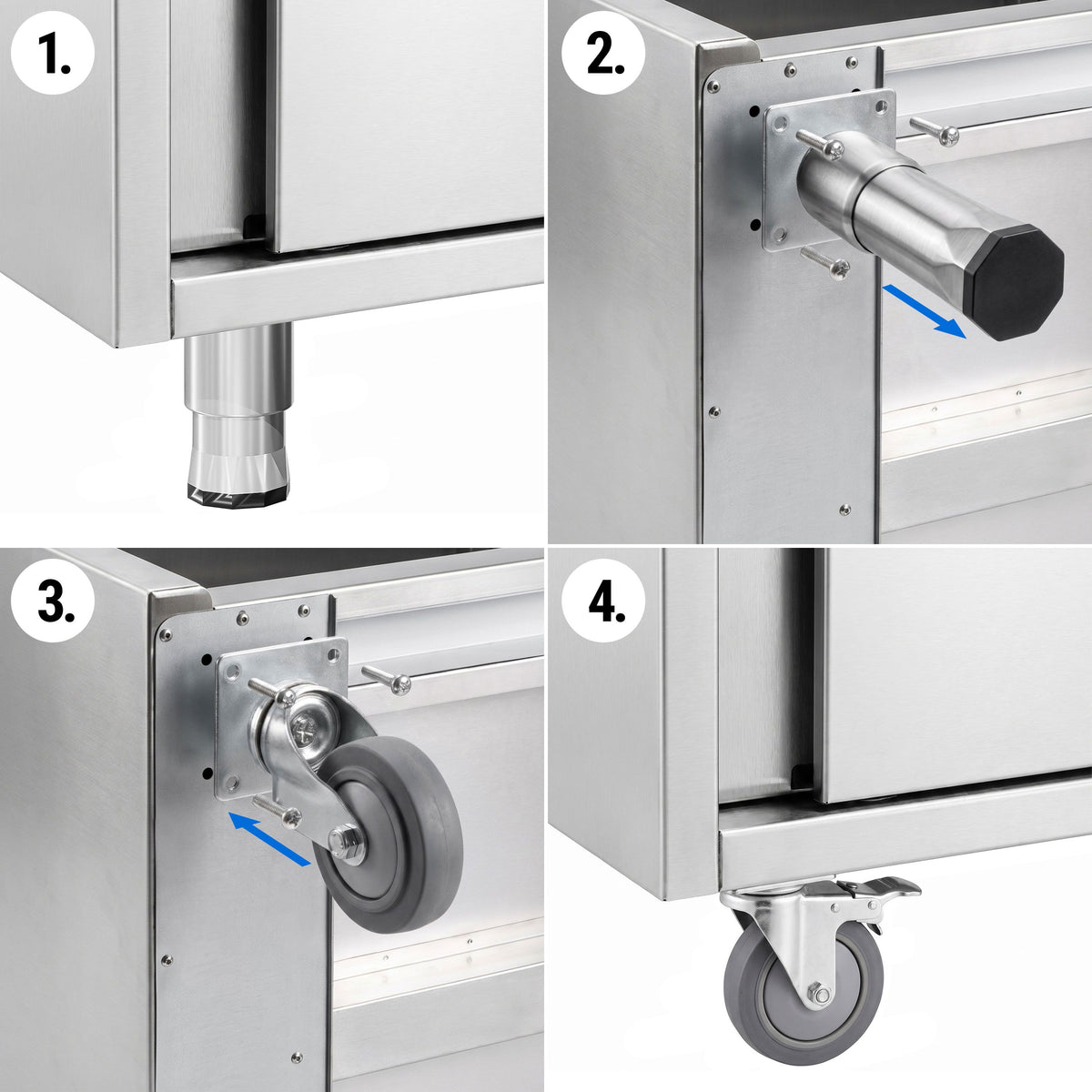 1.

2.

3.

4.