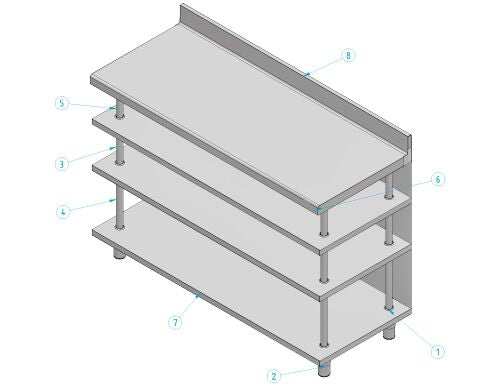 8
5
3
6
4
7
1
2