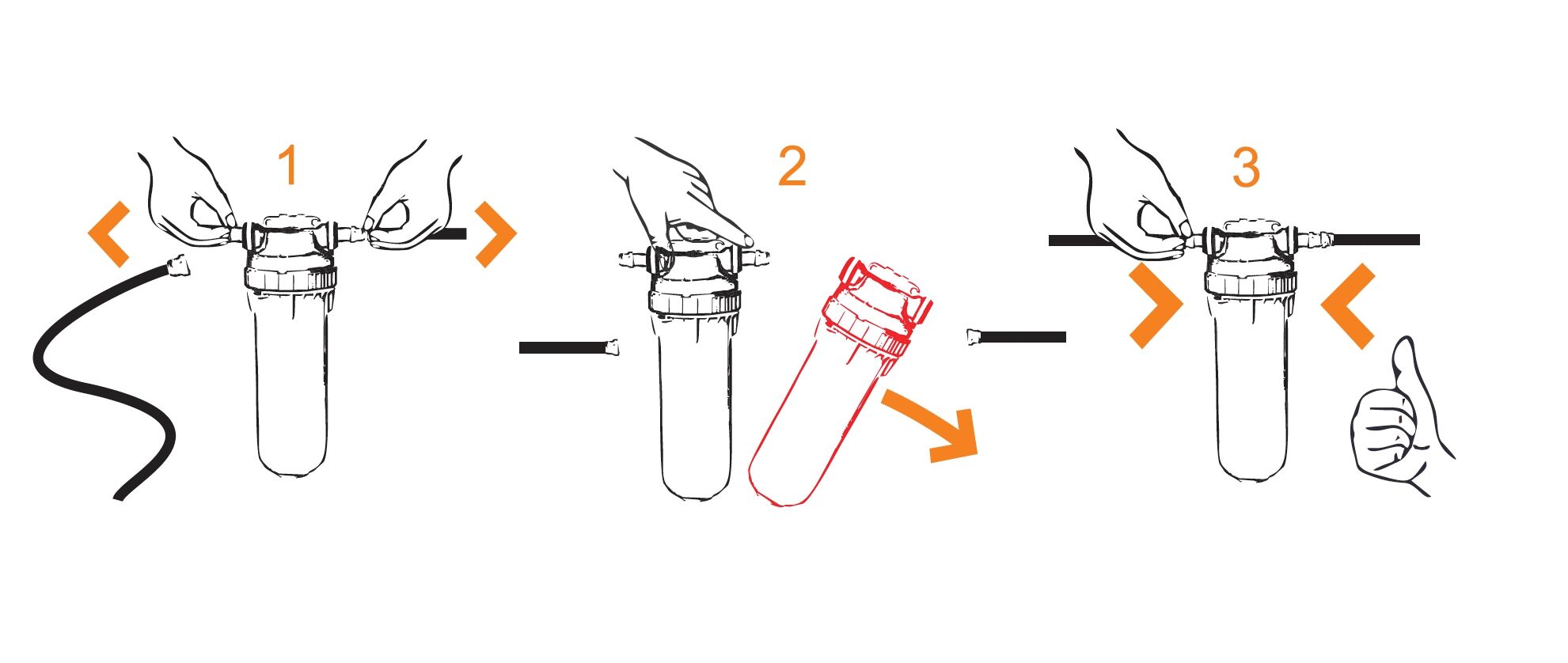 1

2

3