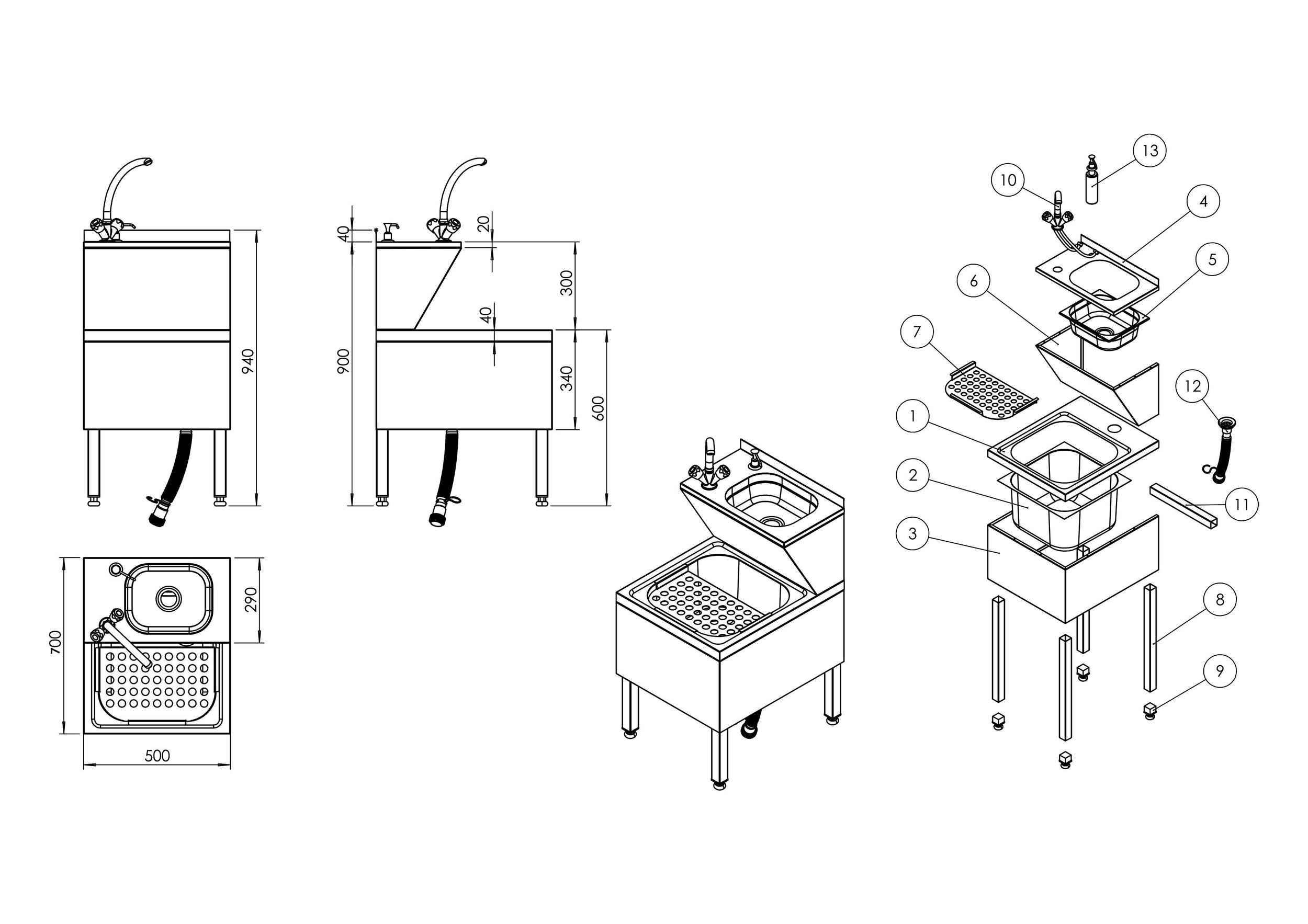 940

40
20
300
40
900
340
600

700
290
500

13
10
4
5
6
7
12
1
2
11
3
8
9