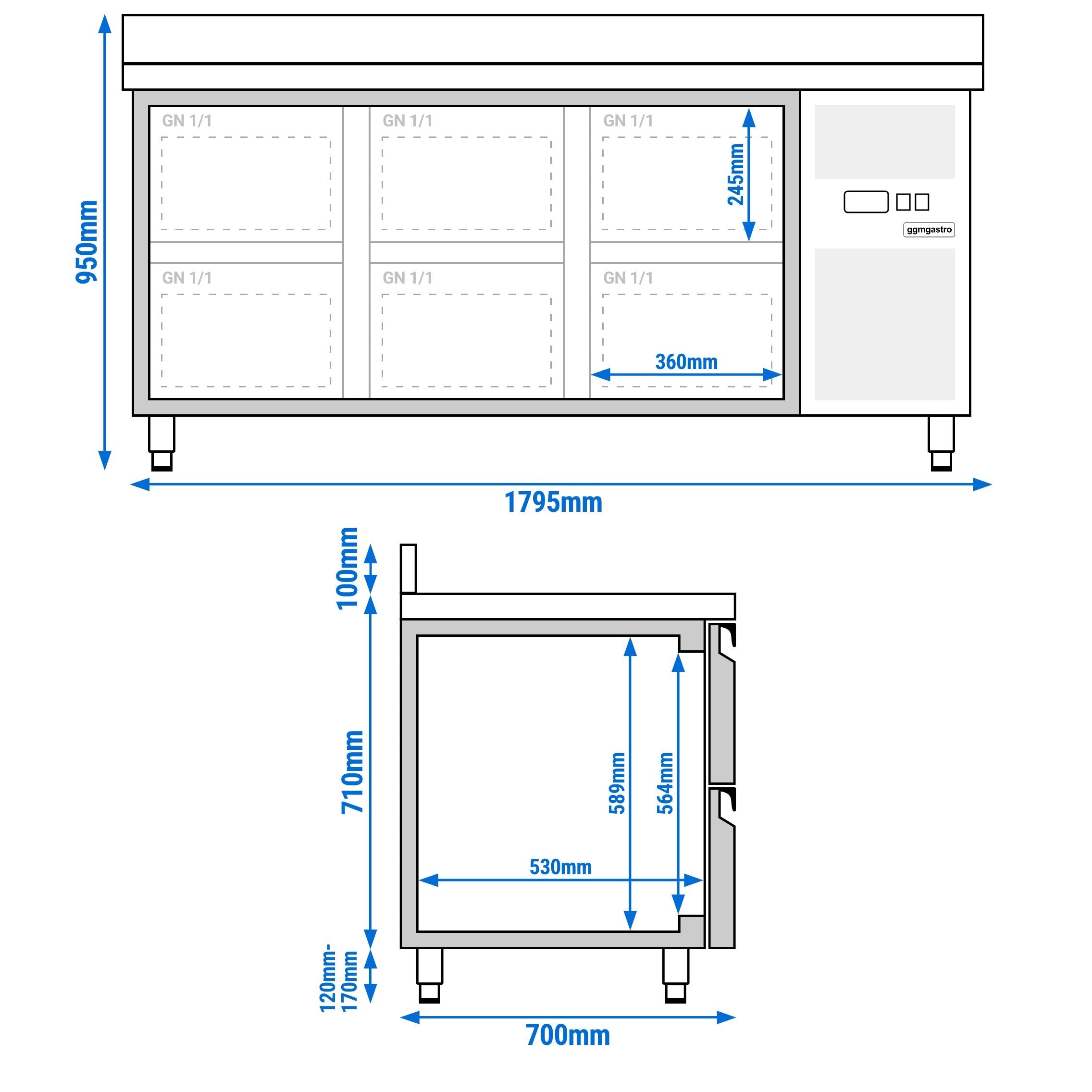 950mm

GN 1/1

GN 1/1

GN 1/1

245mm

ggmgastro

GN 1/1

GN 1/1

GN 1/1

360mm

1795mm

100mm

710mm

589mm

564mm

530mm

120mm-170mm

700mm