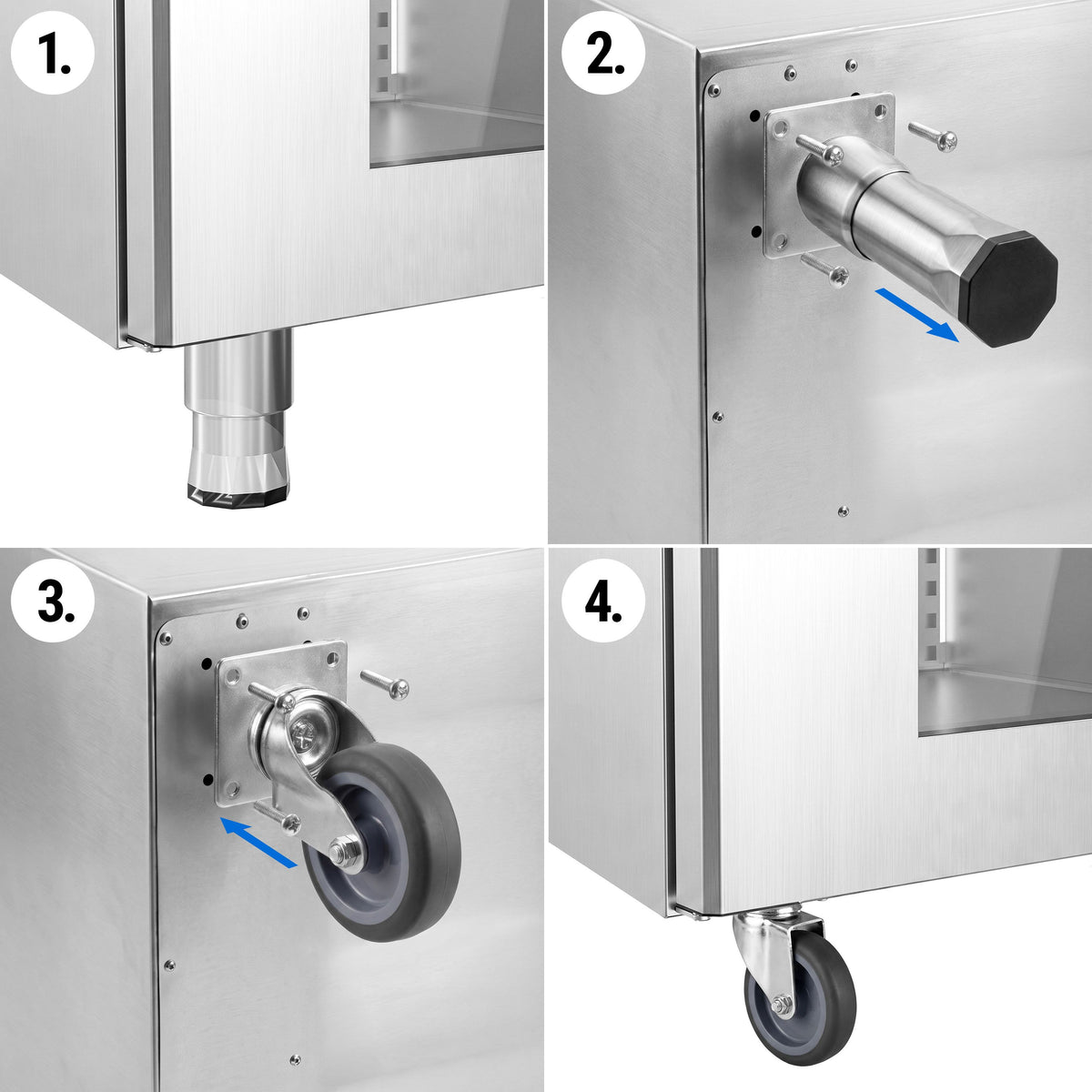 1.

2.

3.

4.