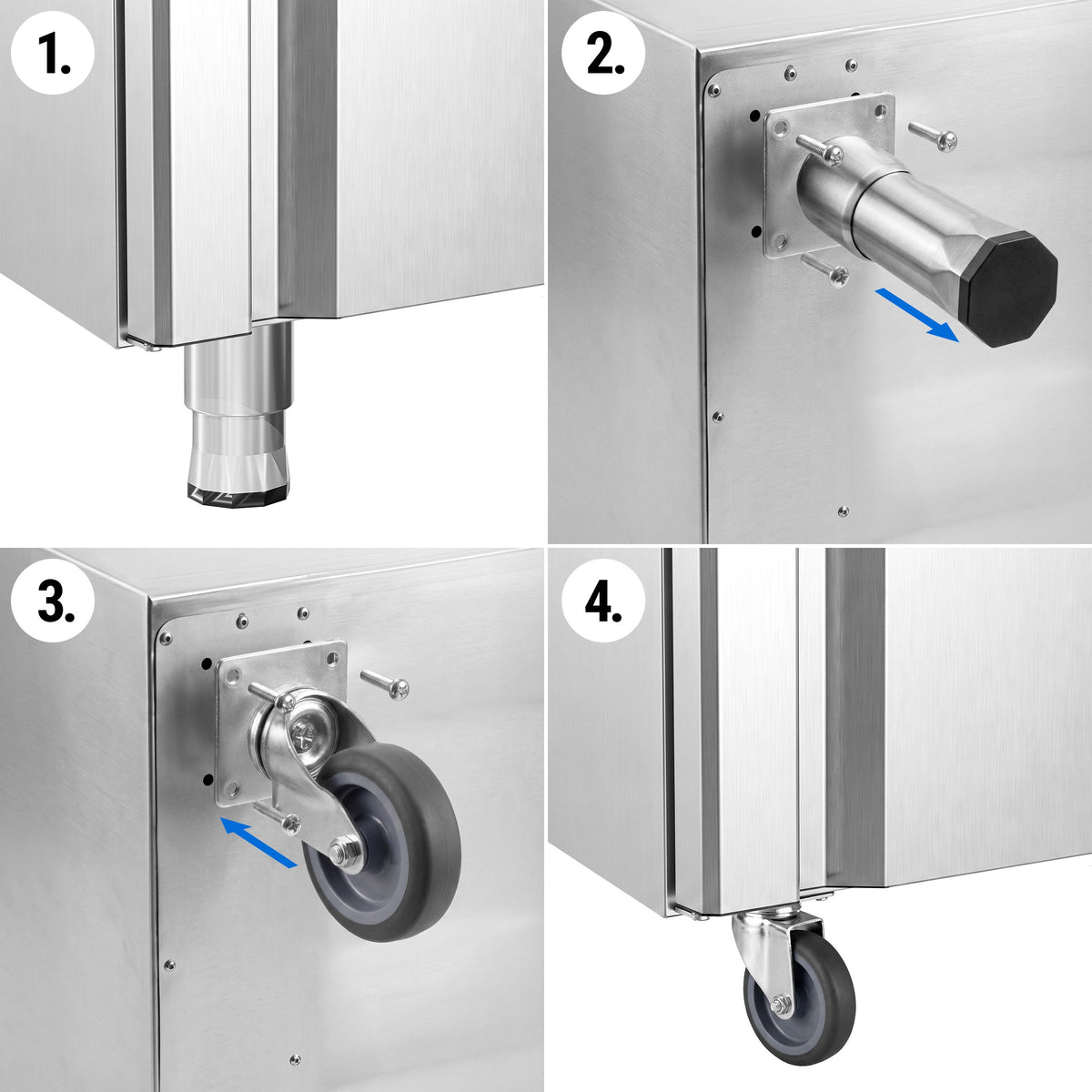 1.

2.

3.

4.